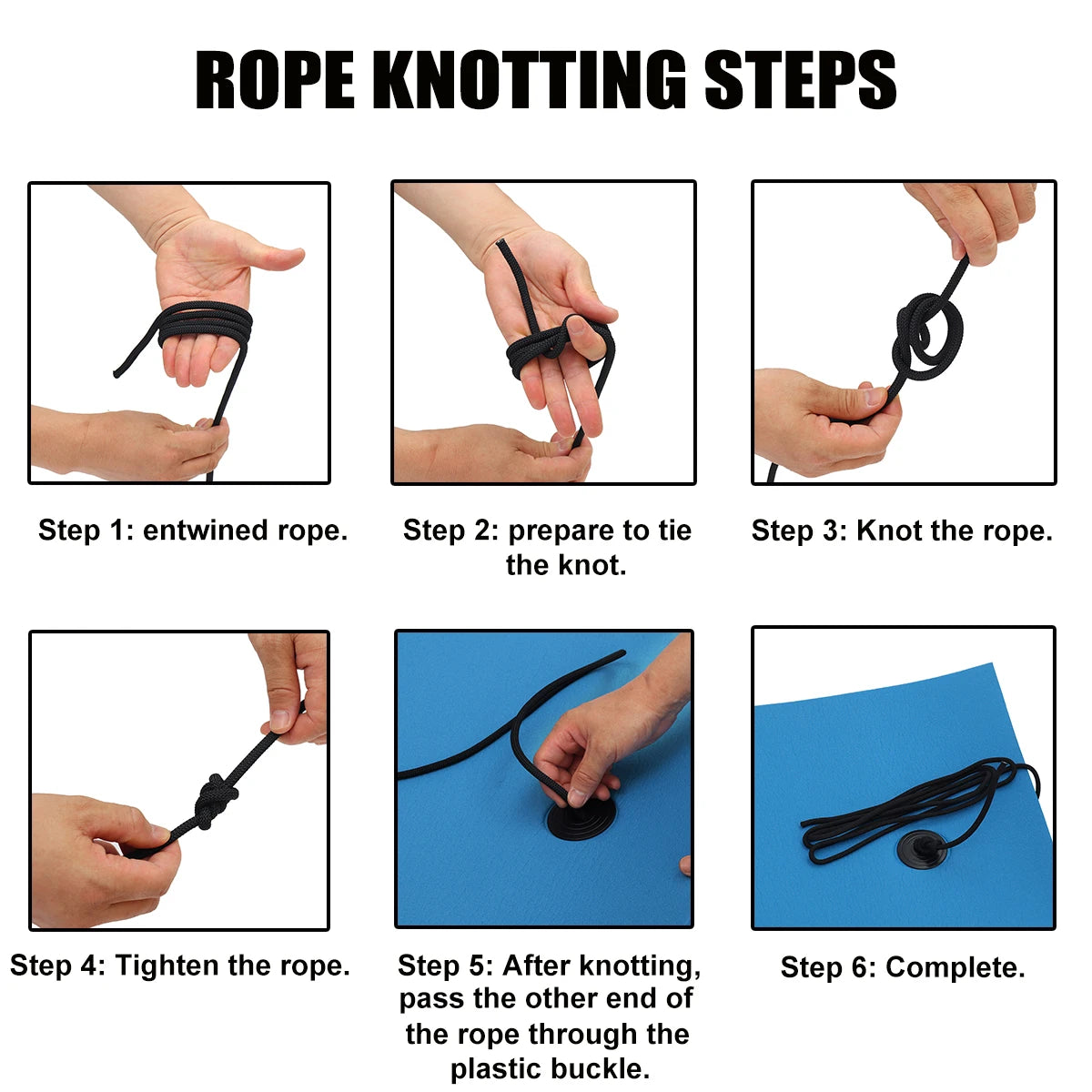 ROPE KNOTTING STEPS

Step 1: entwined rope.

Step 2: prepare to tie the knot.

Step 3: Knot the rope.

Step 4: Tighten the rope.

Step 5: After knotting, pass the other end of the rope through the plastic buckle.

Step 6: Complete.